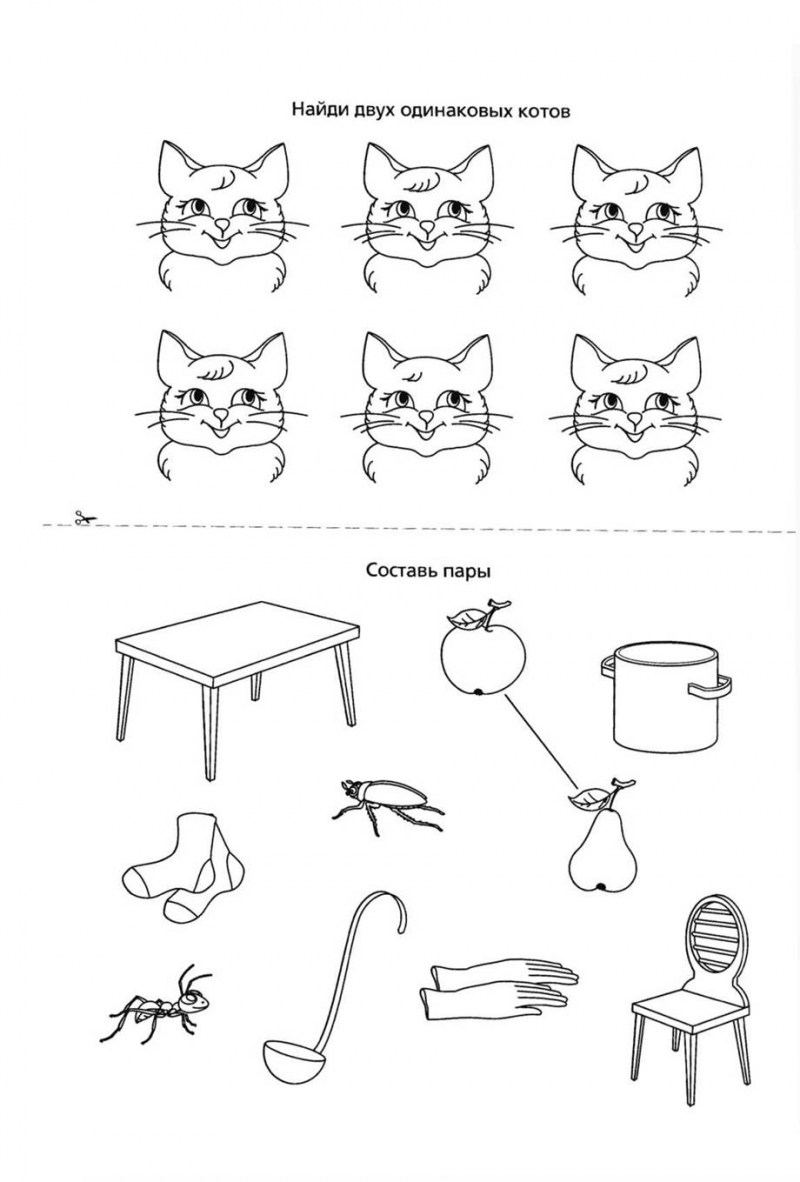 Найди двух одинаковых котов

Составь пары