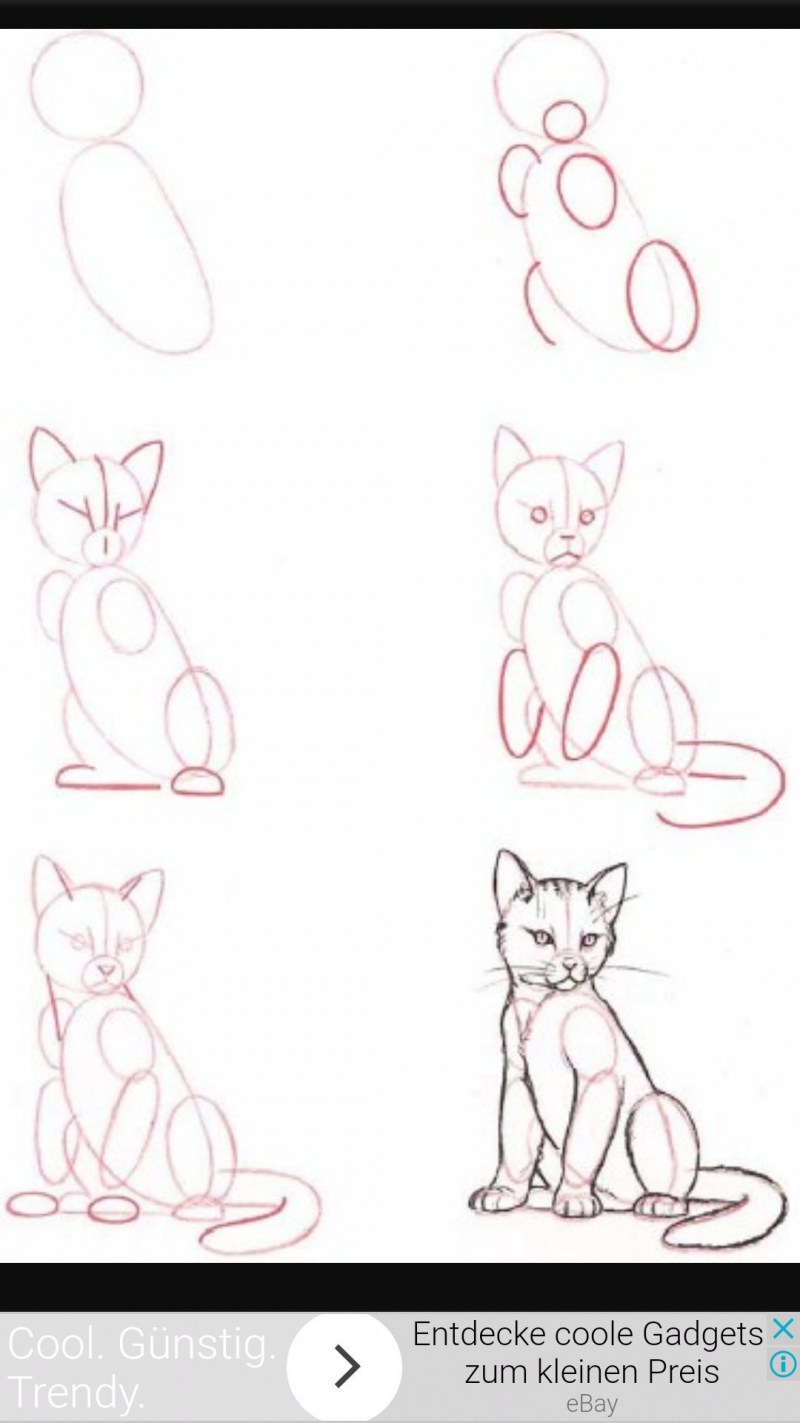 Cool. Günstig. Trendy.

Entdecke coole Gadgets zum kleinen Preis
eBay