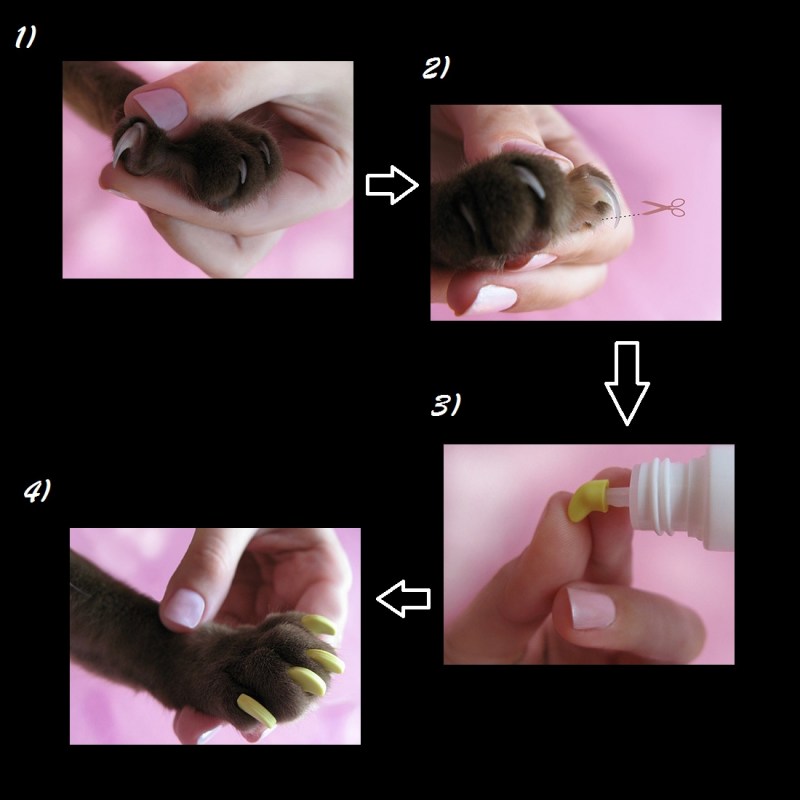 1)

2)

3)

4)