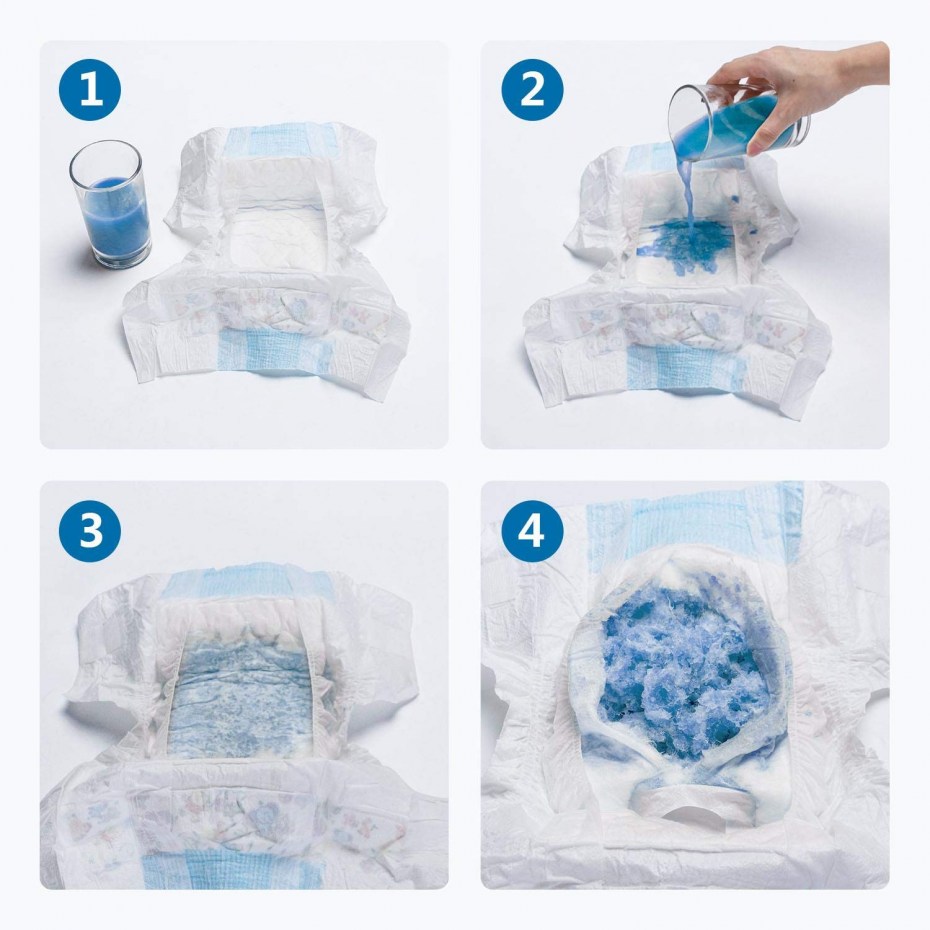 1

2

3

4