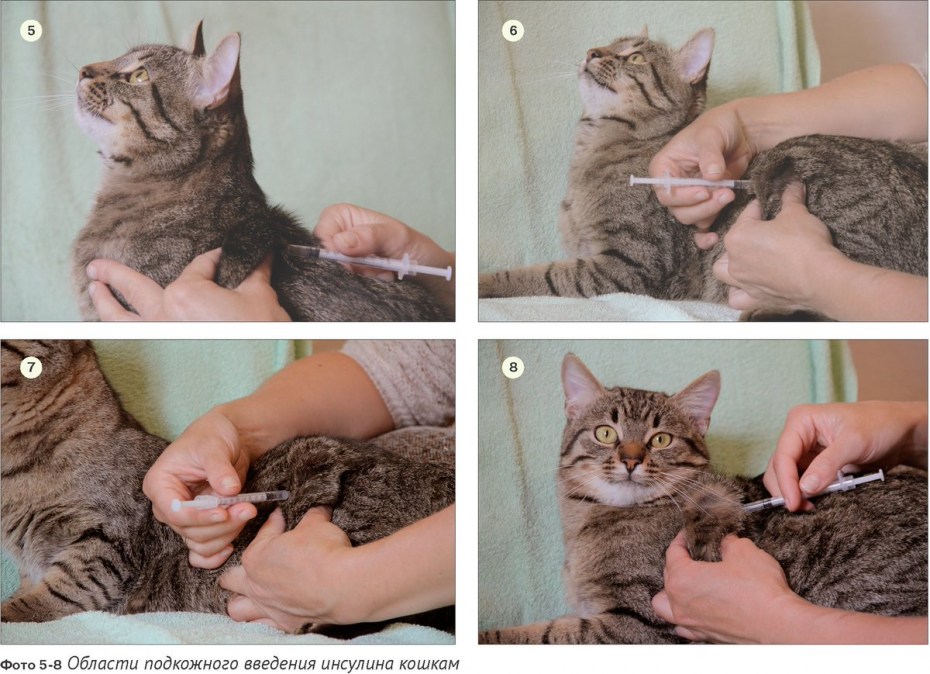 5

6

7

8

Фото 5-8 Области подкожного введения инсулина кошкам