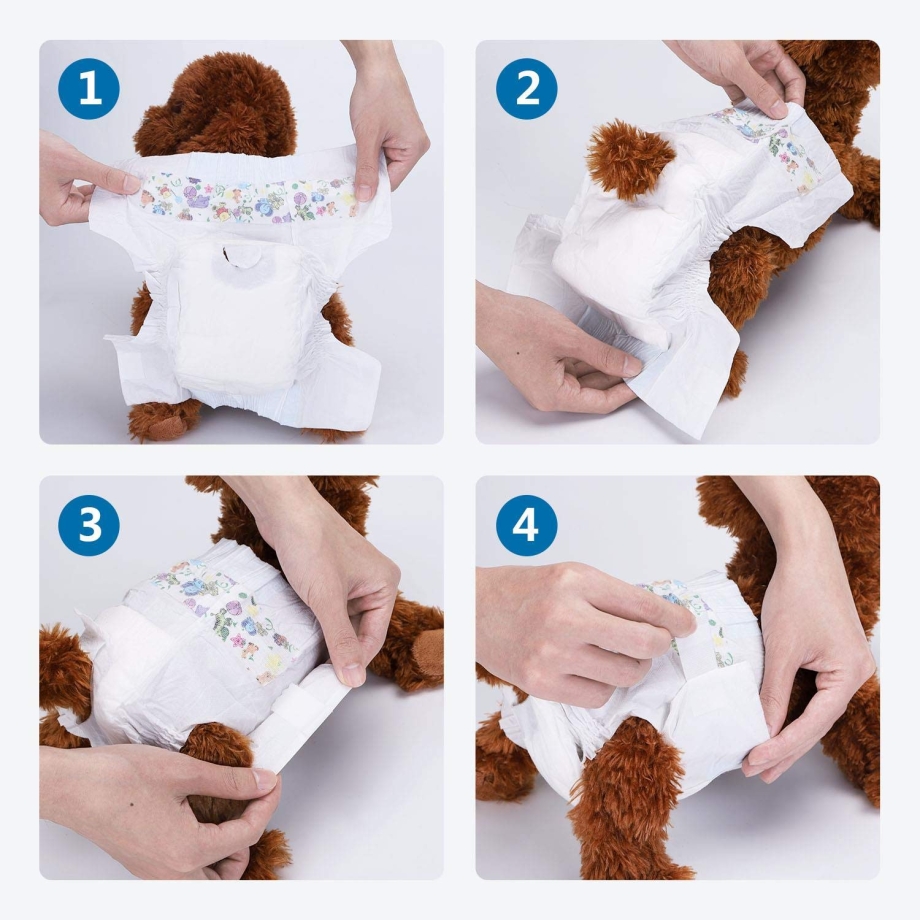 1

2

3

4