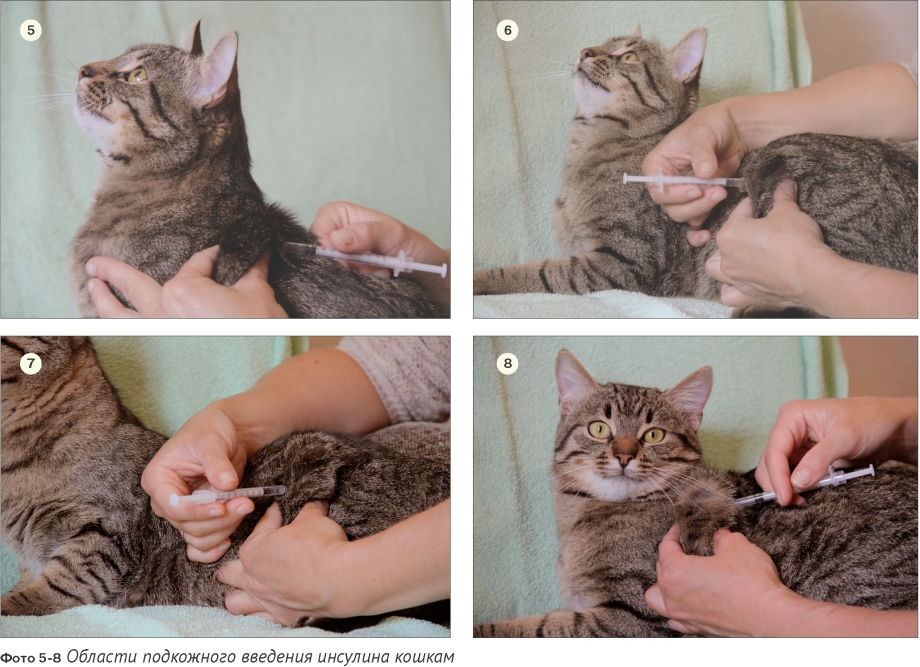 5

6

7

8

Фото 5-8 Области подкожного введения инсулина кошкам